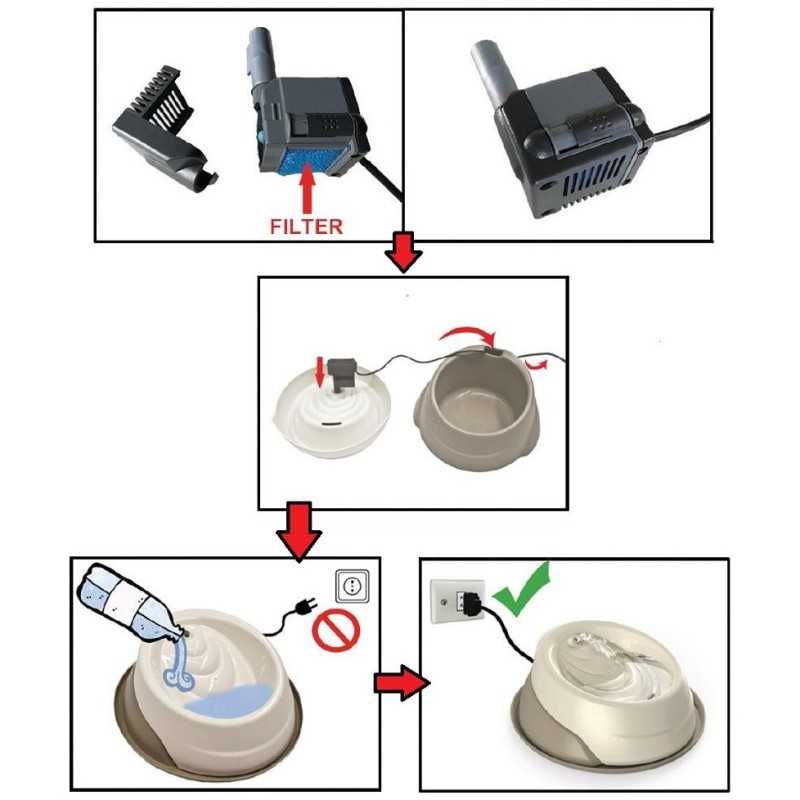 FILTER